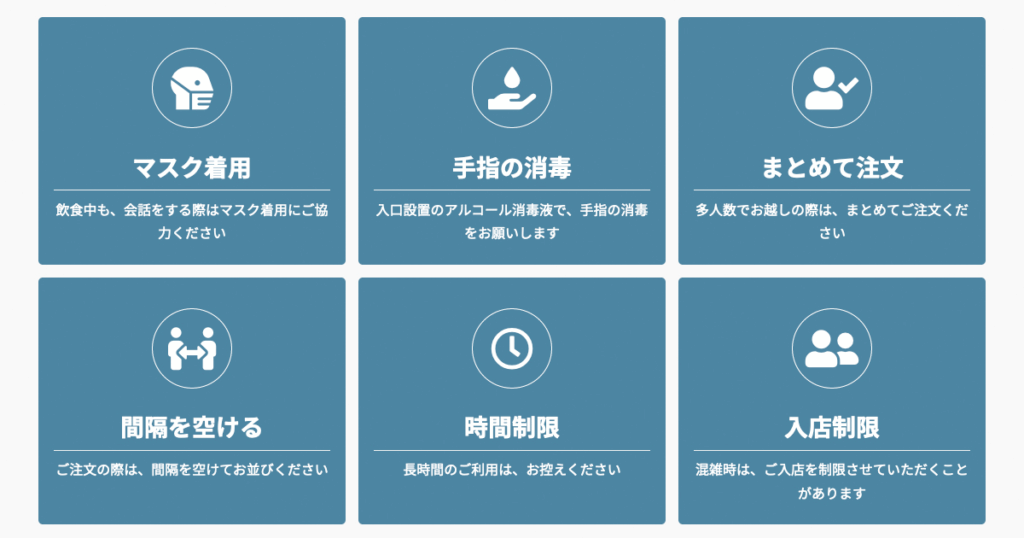 マスク着用

飲食中も、会話をする際はマスク着用にご協力ください

手指の消毒

入口設置のアルコール消毒液で、手指の消毒をお願いします

まとめて注文

多人数でお越しの際は、まとめてご注文ください

間隔を空ける

ご注文の際は、間隔を空けてお並びください

時間制限

長時間のご利用は、お控えください

入店制限

混雑時は、ご入店を制限させていただくことがあります